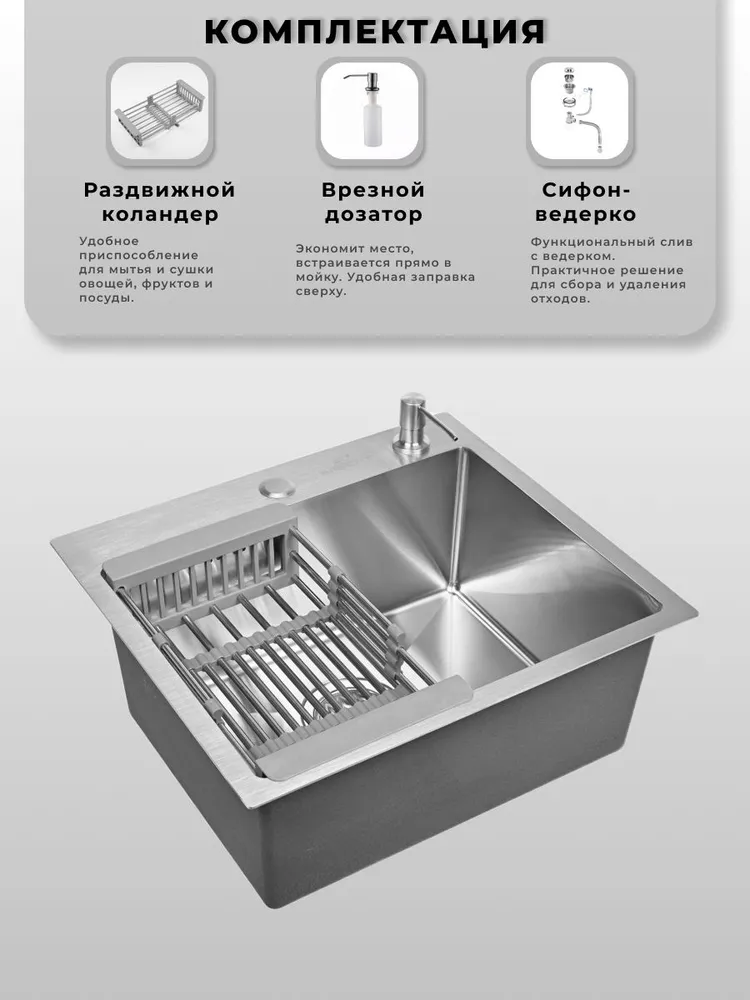 КОМПЛЕКТАЦИЯ

Раздвижной коландер

Удобное приспособление для мытья и сушки овощей, фруктов и посуды.

Врезной дозатор

Экономит место, встраивается прямо в мойку. Удобная заправка сверху.

Сифон-ведерко

Функциональный слив с ведерком. Практичное решение для сбора и удаления отходов.